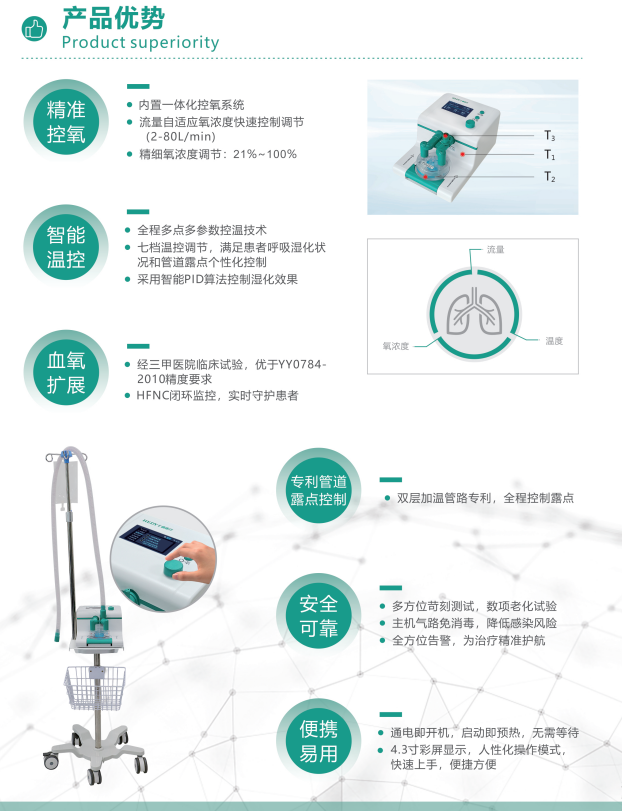 产品优势
Product superiority

精准控氧

- 内置一体化控氧系统
- 流量自适应氧浓度快速控制调节（2-80L/min）
- 精细氧浓度调节：21%~100%

$T_3$
$T_1$
$T_2$

智能温控

- 全程多点多参数控温技术
- 七档温控调节，满足患者呼吸湿化状况和管道露点个性化控制
- 采用智能PID算法控制湿化效果

流量
氧浓度
温度

血氧扩展

- 经三甲医院临床试验，优于YY0784-2010精度要求
- HFNC闭环监控，实时守护患者

专利管道露点控制

- 双层加温管路专利，全程控制露点

安全可靠

- 多方位苛刻测试，数项老化试验
- 主机气路免消毒，降低感染风险
- 全方位告警，为治疗精准护航

便携易用

- 通电即开机，启动即预热，无需等待
- 4.3寸彩屏显示，人性化操作模式，快速上手，便捷方便