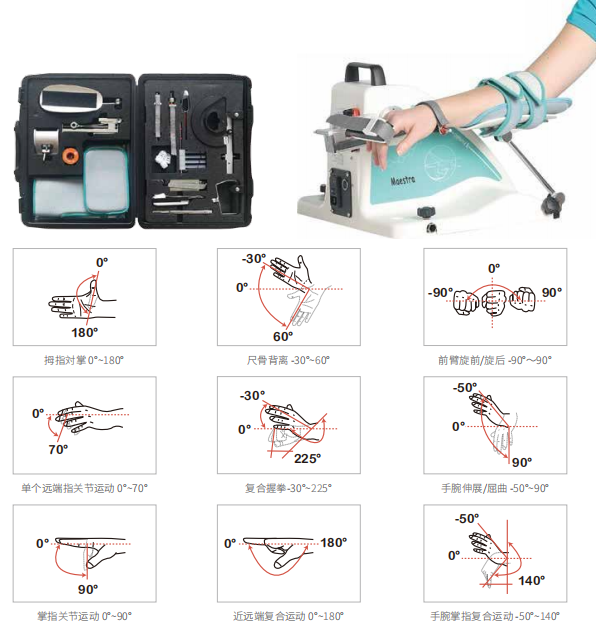 Maestra

0°
180°
拇指对掌 0°~180°

-30°
0°
60°
尺骨背离 -30°~60°

0°
-90°
90°
前臂旋前/旋后 -90°~90°

0°
70°
单个远端指关节运动 0°~70°

-30°
0°
225°
复合握拳-30°~225°

-50°
0°
90°
手腕伸展/屈曲 -50°~90°

0°
90°
掌指关节运动 0°~90°

0°
180°
近远端复合运动 0°~180°

-50°
0°
140°
手腕掌指复合运动 -50°~140°